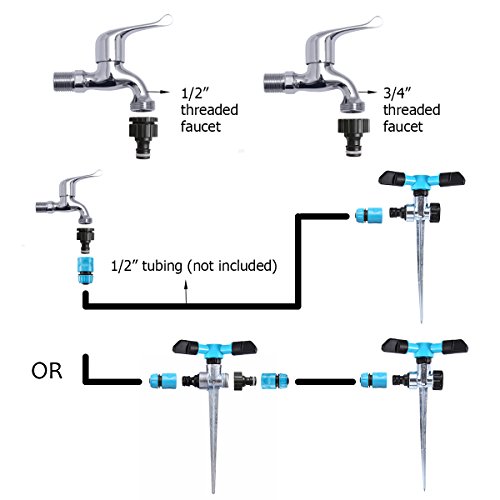 1/2" threaded faucet

3/4" threaded faucet

1/2" tubing (not included)

OR