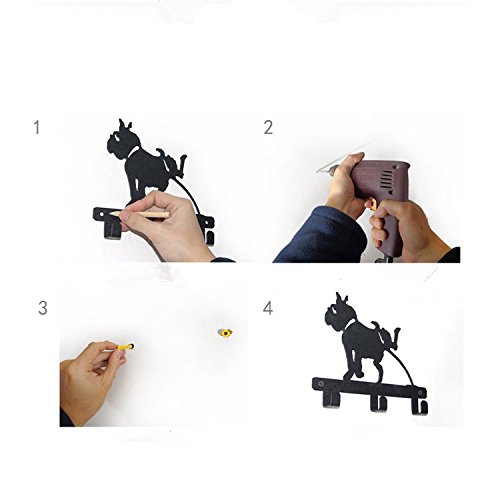 1

2

3

4