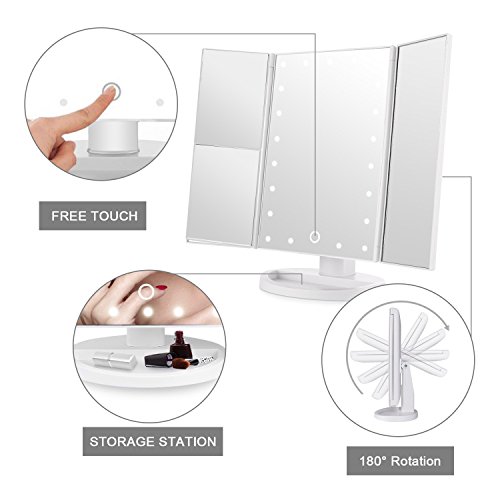 FREE TOUCH

STORAGE STATION

180° Rotation