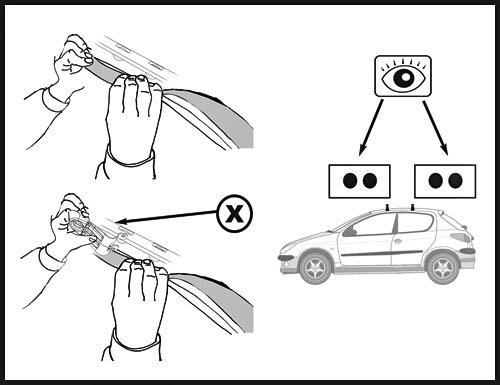 X