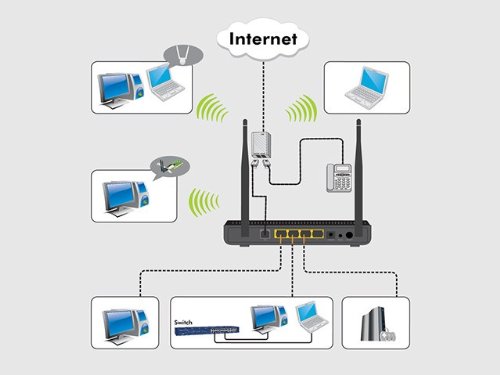 Internet

Switch