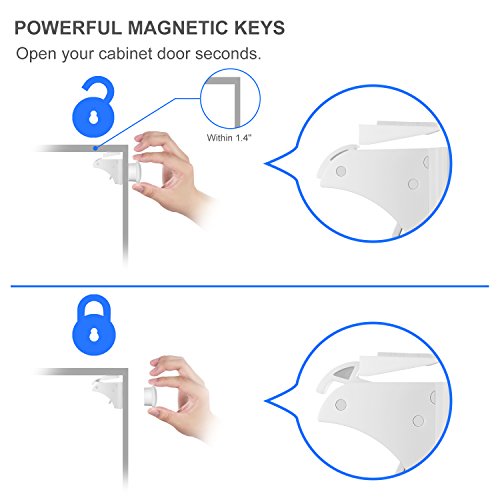 POWERFUL MAGNETIC KEYS
Open your cabinet door seconds.

Within 1.4"