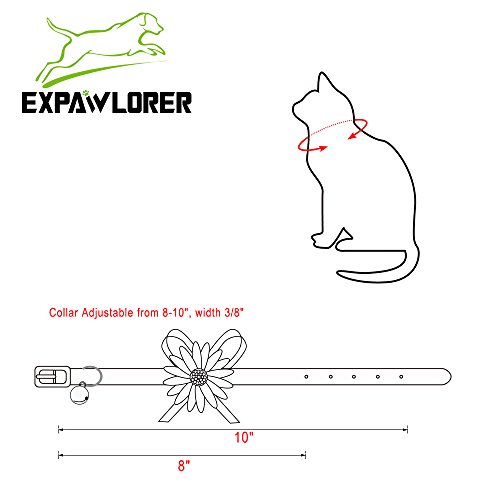 EXPAWLORER

Collar Adjustable from 8-10", width 3/8"

10"

8"