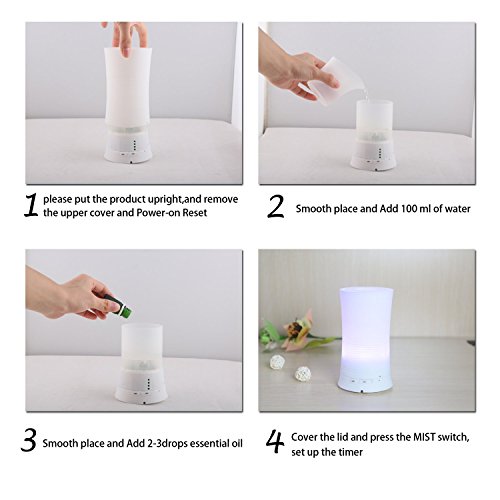 1 please put the product upright,and remove the upper cover and Power-on Reset

2 Smooth place and Add 100 ml of water

3 Smooth place and Add 2-3drops essential oil

4 Cover the lid and press the MIST switch, set up the timer