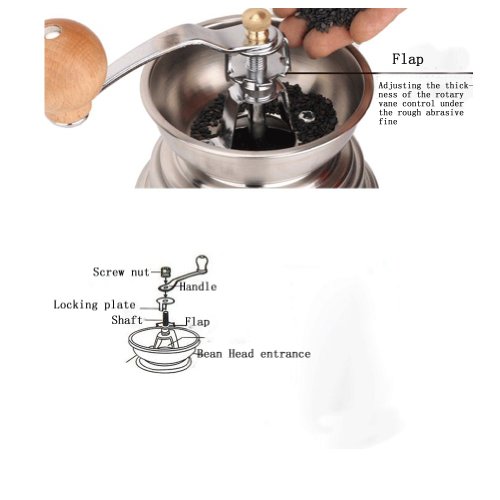 Flap

Adjusting the thickness of the rotary vane control under the rough abrasive fine

Screw nut
Handle
Locking plate
Shaft
Flap
Bean Head entrance