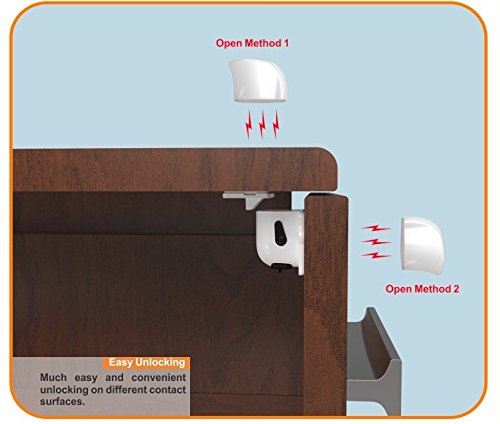 Open Method 1

Open Method 2

Easy Unlocking

Much easy and convenient unlocking on different contact surfaces.