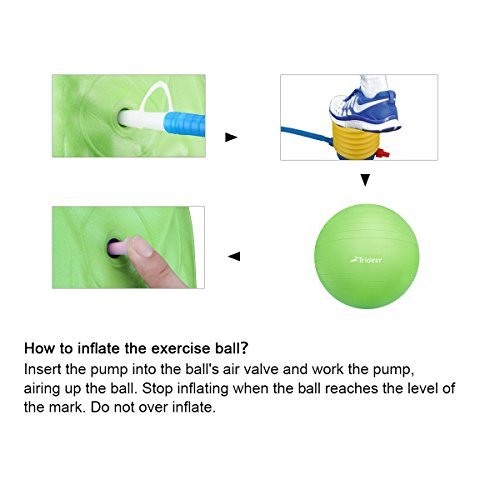 Trideer

How to inflate the exercise ball?
Insert the pump into the ball's air valve and work the pump, airing up the ball. Stop inflating when the ball reaches the level of the mark. Do not over inflate.