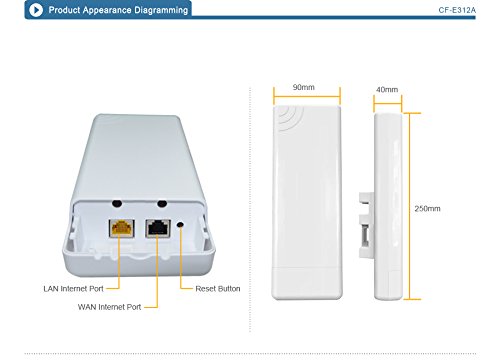 Product Appearance Diagramming

CF-E312A

LAN Internet Port

WAN Internet Port

Reset Button

90mm

40mm

250mm