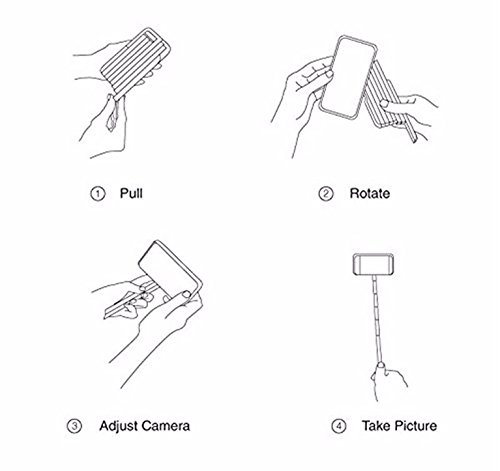 ① Pull

② Rotate

③ Adjust Camera

④ Take Picture