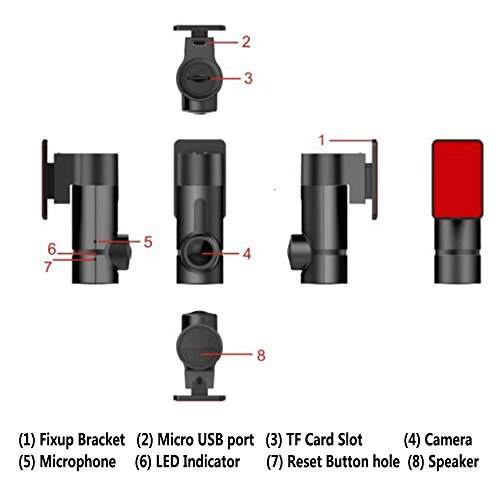 2
3
1
5
6
7
4
8

(1) Fixup Bracket (2) Micro USB port (3) TF Card Slot (4) Camera
(5) Microphone (6) LED Indicator (7) Reset Button hole (8) Speaker