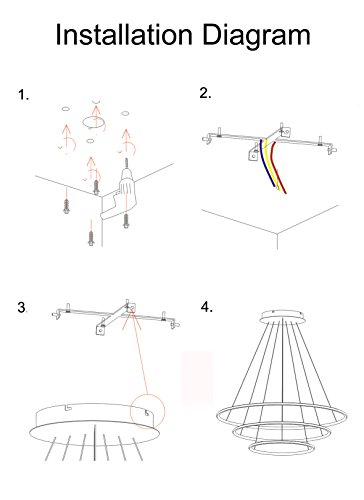 Installation Diagram

1.

2.

3.

4.