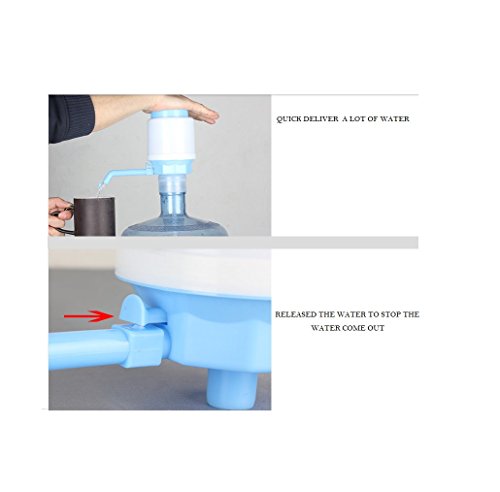 QUICK DELIVER A LOT OF WATER

RELEASED THE WATER TO STOP THE WATER COME OUT