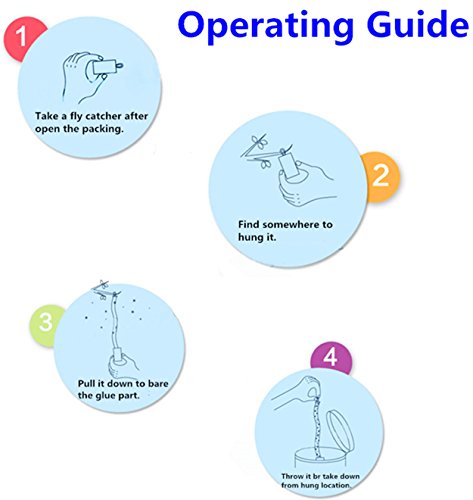 Operating Guide

1
Take a fly catcher after open the packing.

2
Find somewhere to hung it.

3
Pull it down to bare the glue part.

4
Throw it br take down from hung location.