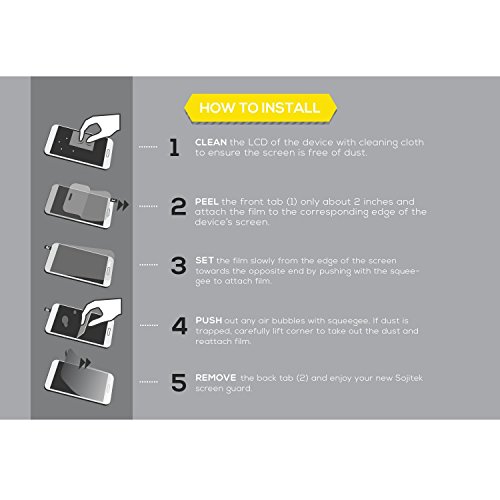 HOW TO INSTALL

1 CLEAN the LCD of the device with cleaning cloth to ensure the screen is free of dust.

2 PEEL the front tab (1) only about 2 inches and attach the film to the corresponding edge of the device's screen.

3 SET the film slowly from the edge of the screen towards the opposite end by pushing with the squeegee to attach film.

4 PUSH out any air bubbles with squeegee. If dust is trapped, carefully lift corner to take out the dust and reattach film.

5 REMOVE the back tab (2) and enjoy your new Sojitek screen guard.