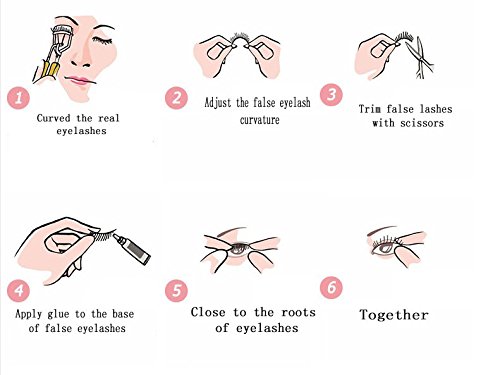 1
Curved the real eyelashes

2
Adjust the false eyelash curvature

3
Trim false lashes with scissors

4
Apply glue to the base of false eyelashes

5
Close to the roots of eyelashes

6
Together