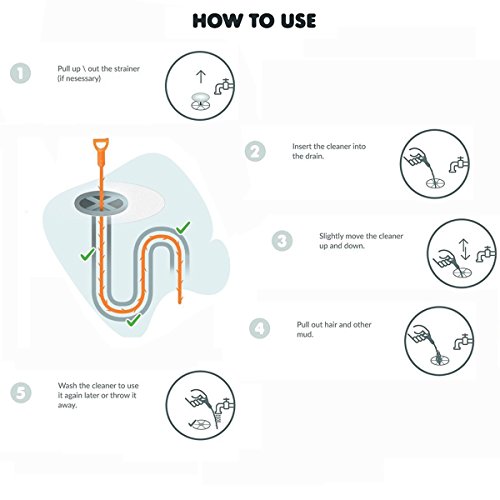 HOW TO USE

1 Pull up \ out the strainer (if nesessary)

2 Insert the cleaner into the drain.

3 Slightly move the cleaner up and down.

4 Pull out hair and other mud.

5 Wash the cleaner to use it again later or throw it away.