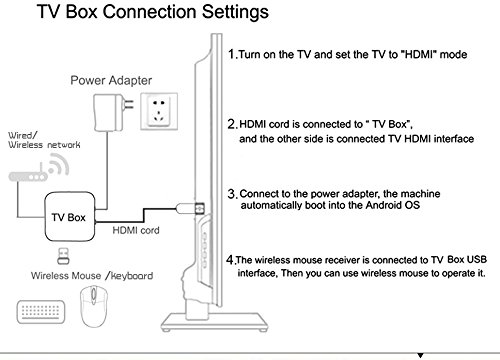 TV Box Connection Settings

Power Adapter

Wired/
Wireless network

TV Box

HDMI cord

Wireless Mouse /keyboard

1.Turn on the TV and set the TV to "HDMI" mode

2.HDMI cord is connected to " TV Box", and the other side is connected TV HDMI interface

3.Connect to the power adapter, the machine automatically boot into the Android OS

4.The wireless mouse receiver is connected to TV Box USB interface, Then you can use wireless mouse to operate it.