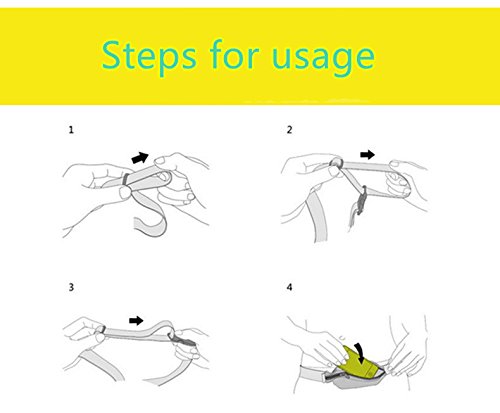 Steps for usage

1

2

3

4