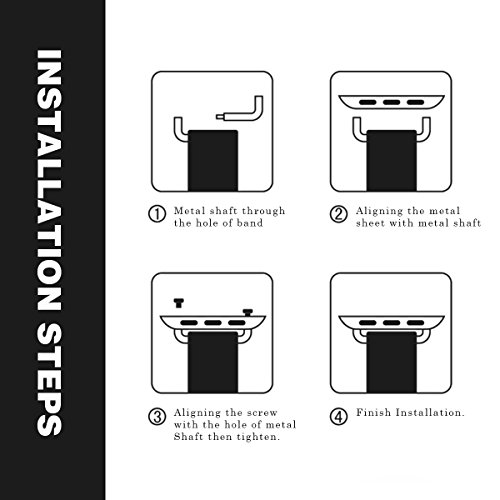 INSTALLATION STEPS

① Metal shaft through the hole of band

② Aligning the metal sheet with metal shaft

③ Aligning the screw with the hole of metal Shaft then tighten.

④ Finish Installation.