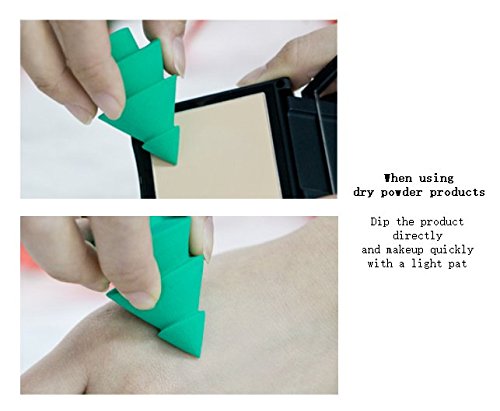 When using
dry powder products

Dip the product directly and makeup quickly with a light pat