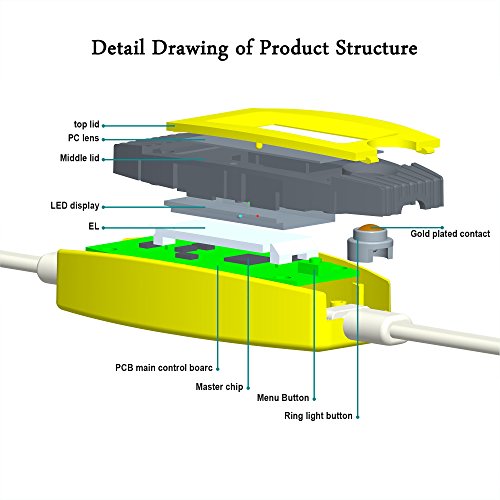 Detail Drawing of Product Structure

top lid
PC lens
Middle lid
LED display
EL
Gold plated contact
PCB main control boarc
Master chip
Menu Button
Ring light button