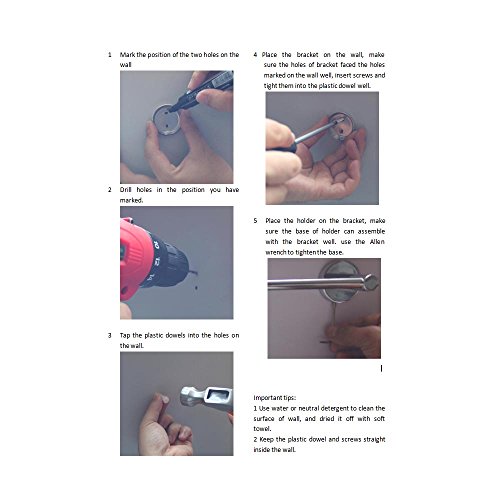 1 Mark the position of the two holes on the wall

2 Drill holes in the position you have marked.

3 Tap the plastic dowels into the holes on the wall.

4 Place the bracket on the wall, make sure the holes of bracket faced the holes marked on the wall well, insert screws and tight them into the plastic dowel well.

5 Place the holder on the bracket, make sure the base of holder can assemble with the bracket well. use the Allen wrench to tighten the base.

Important tips:
1 Use water or neutral detergent to clean the surface of wall, and dried it off with soft towel.
2 Keep the plastic dowel and screws straight inside the wall.