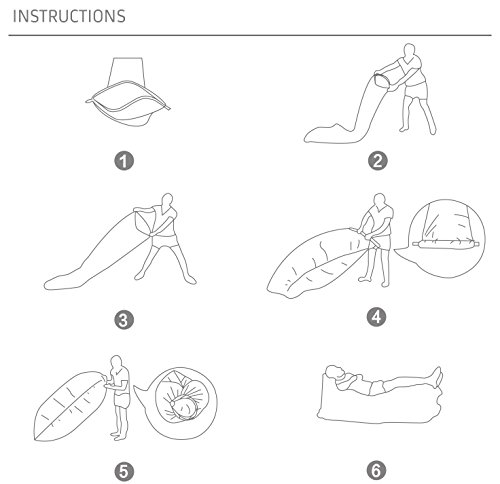 INSTRUCTIONS

1

2

3

4

5

6