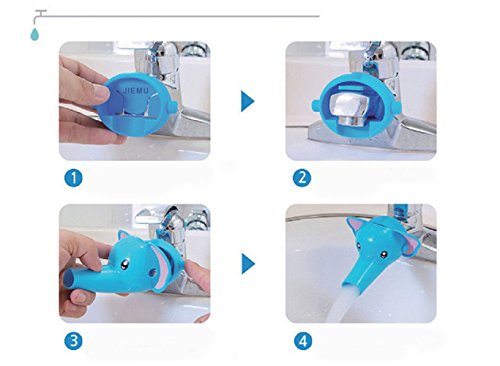 JIEMU

1

2

3

4