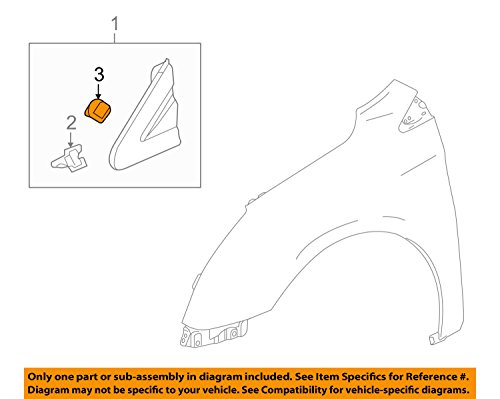 1

3

2

Only one part or sub-assembly in diagram included. See Item Specifics for Reference #. Diagram may not be specific to your vehicle. See Compatibility for vehicle-specific diagrams.