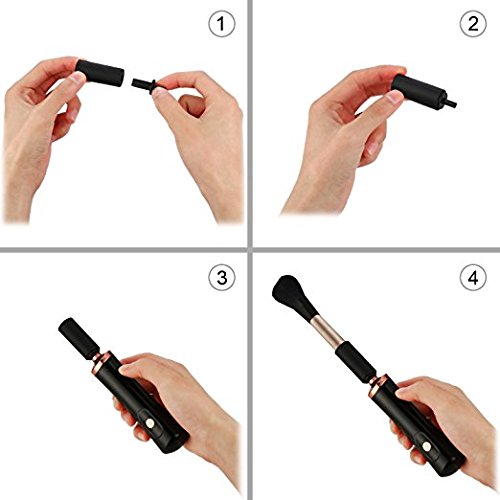 1

2

3

4