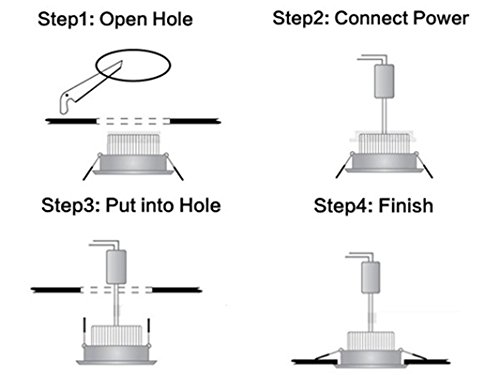 Step1: Open Hole

Step2: Connect Power

Step3: Put into Hole

Step4: Finish