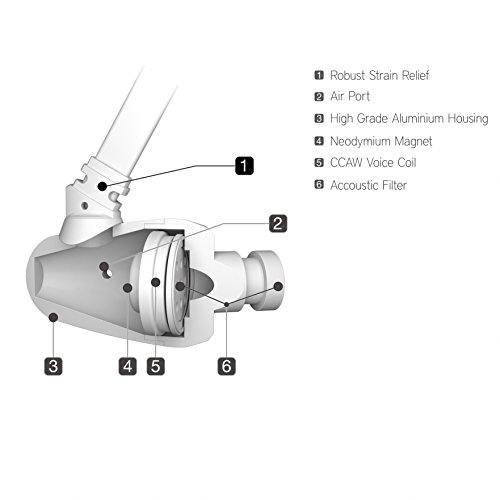 1 Robust Strain Relief
2 Air Port
3 High Grade Aluminium Housing
4 Neodymium Magnet
5 CCAW Voice Coil
6 Accoustic Filter

1
2
3
4
5
6