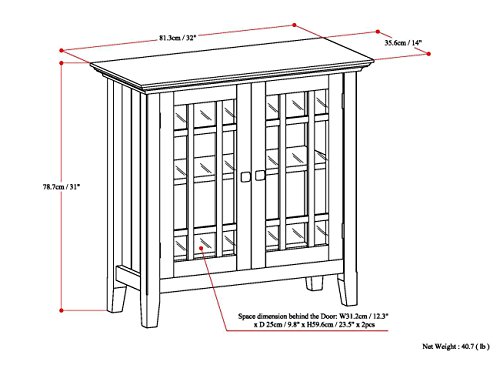 81.3cm / 32"

35.6cm / 14"

78.7cm / 31"

Space dimension behind the Door: W31.2cm / 12.3" x D 25cm / 9.8" x H59.6cm / 23.5" x 2pcs

Net Weight : 40.7 ( lb )