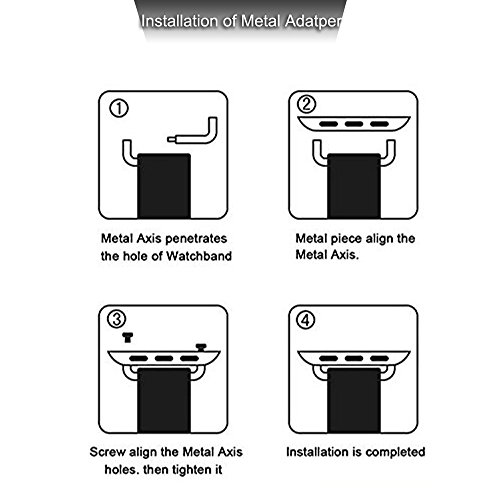 Installation of Metal Adatper

①

Metal Axis penetrates the hole of Watchband

②

Metal piece align the Metal Axis.

③

Screw align the Metal Axis holes. then tighten it

④

Installation is completed