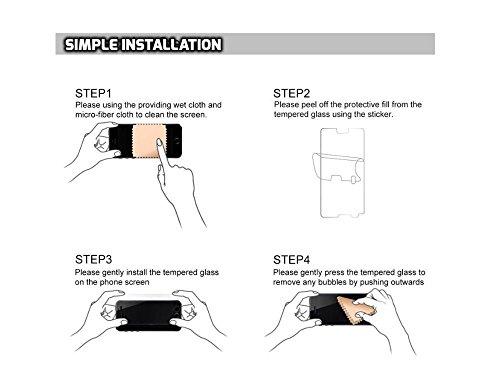 SIMPLE INSTALLATION

STEP1
Please using the providing wet cloth and micro-fiber cloth to clean the screen.

STEP2
Please peel off the protective fill from the tempered glass using the sticker.

STEP3
Please gently install the tempered glass on the phone screen

STEP4
Please gently press the tempered glass to remove any bubbles by pushing outwards