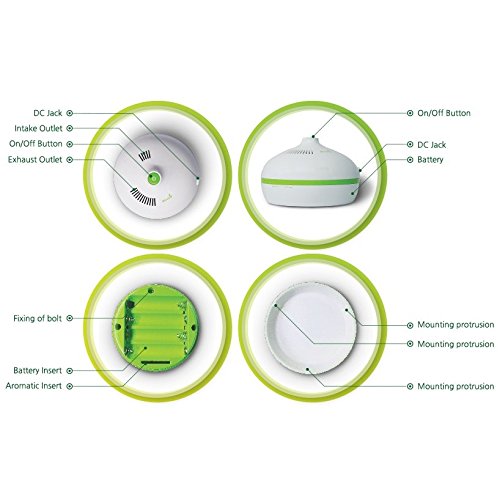 DC Jack
Intake Outlet
On/Off Button
Exhaust Outlet

On/Off Button
DC Jack
Battery

Fixing of bolt
Battery Insert
Aromatic Insert

Mounting protrusion
Mounting protrusion
Mounting protrusion