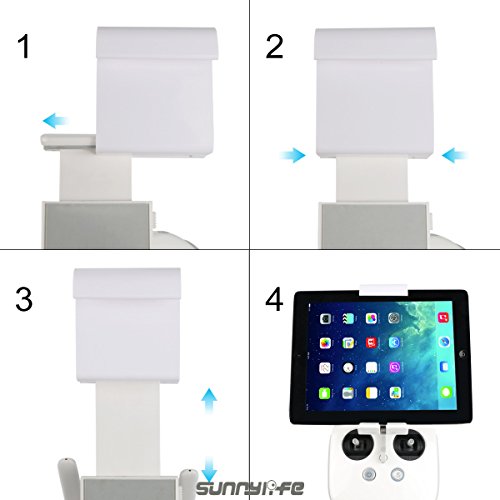 1

2

3

4

sunnylife