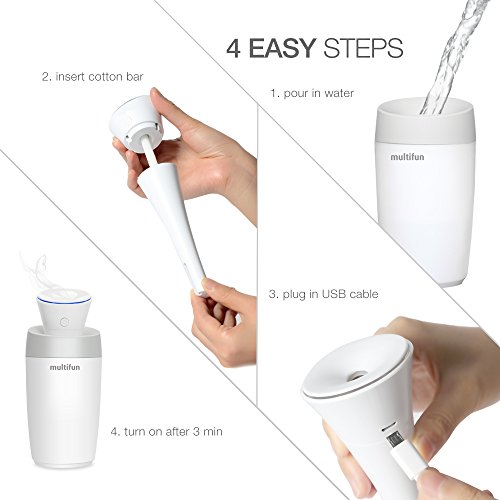 4 EASY STEPS

2. insert cotton bar

1. pour in water

multifun

3. plug in USB cable

multifun

4. turn on after 3 min