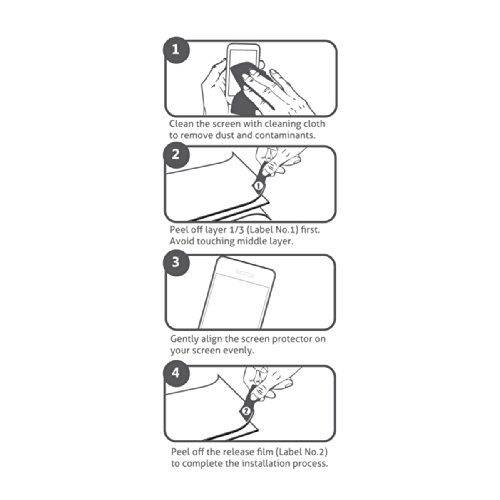 1

Clean the screen with cleaning cloth to remove dust and contaminants.

2

1

Peel off layer 1/3 (Label No.1) first. Avoid touching middle layer.

3

Gently align the screen protector on your screen evenly.

4

2

Peel off the release film (Label No.2) to complete the installation process.