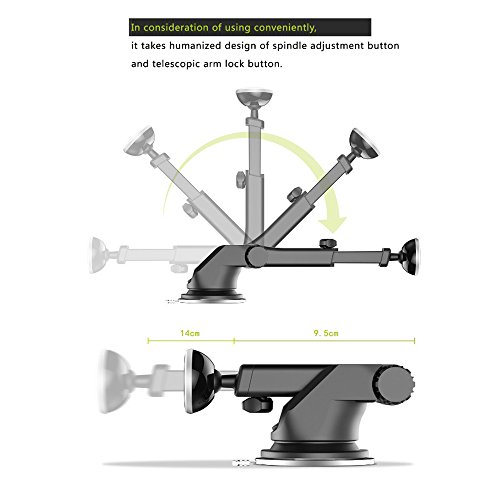 In consideration of using conveniently,
it takes humanized design of spindle adjustment button and telescopic arm lock button.

14cm
9.5cm