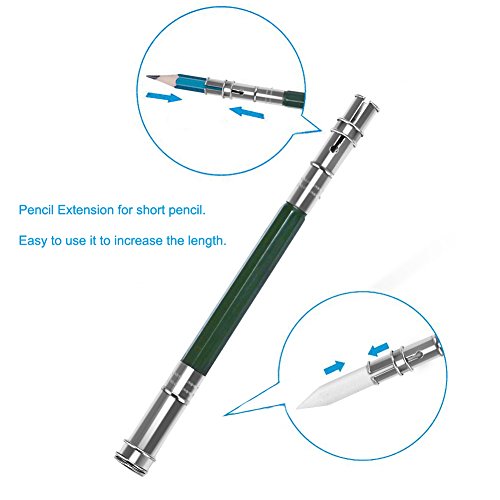 Pencil Extension for short pencil.

Easy to use it to increase the length.