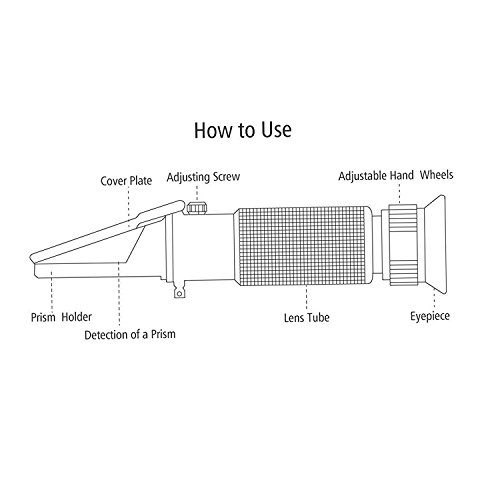 How to Use

Cover Plate

Adjusting Screw

Adjustable Hand Wheels

Prism Holder

Detection of a Prism

Lens Tube

Eyepiece