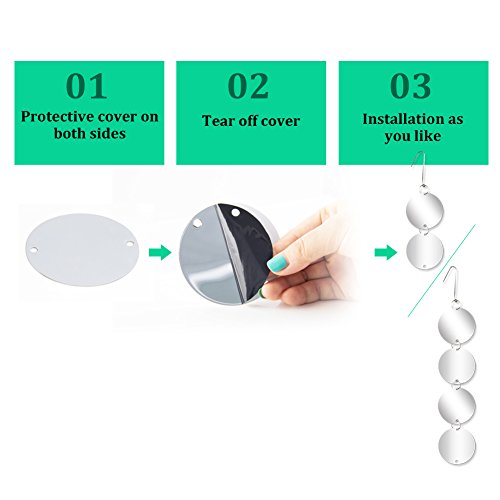 01
Protective cover on both sides

02
Tear off cover

03
Installation as you like