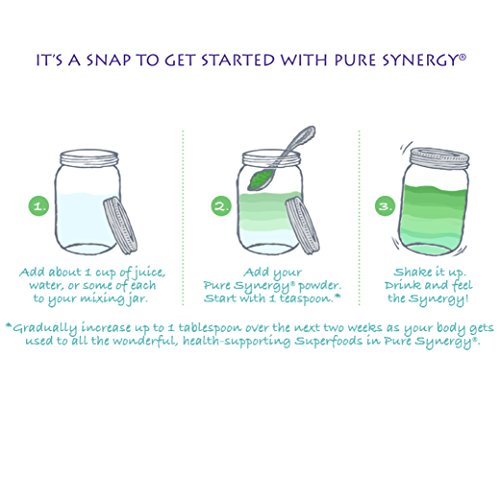 IT'S A SNAP TO GET STARTED WITH PURE SYNERGY®

1.

Add about 1 cup of juice, water, or some of each to your mixing jar.

2.

Add your Pure Synergy® powder. Start with 1 teaspoon.*

3.

Shake it up. Drink and feel the Synergy!

*Gradually increase up to 1 tablespoon over the next two weeks as your body gets used to all the wonderful, health-supporting Superfoods in Pure Synergy®.