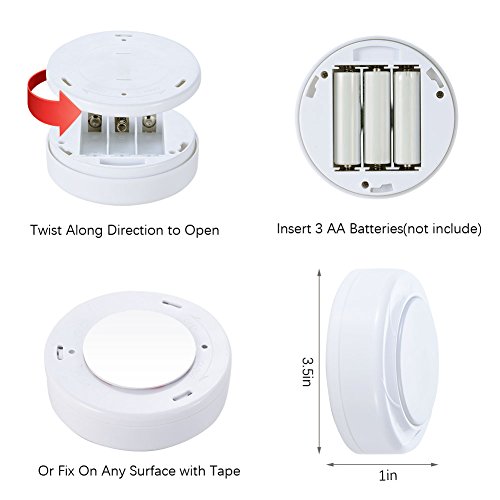 Twist Along Direction to Open

Insert 3 AA Batteries(not include)

Or Fix On Any Surface with Tape

3.5in

1in