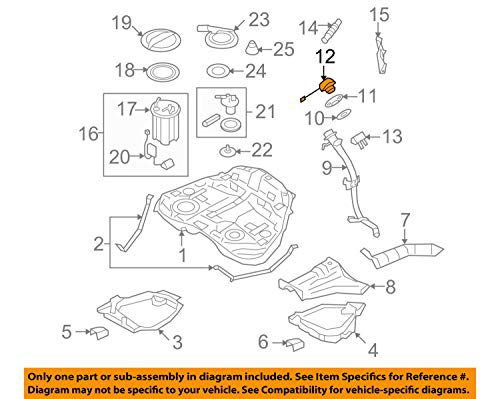 19
23
14
15
25
12
18
24
11
17
21
10
16
13
20
22
9
7
2
1
8
5
3
6
4

Only one part or sub-assembly in diagram included. See Item Specifics for Reference #.
Diagram may not be specific to your vehicle. See Compatibility for vehicle-specific diagrams.