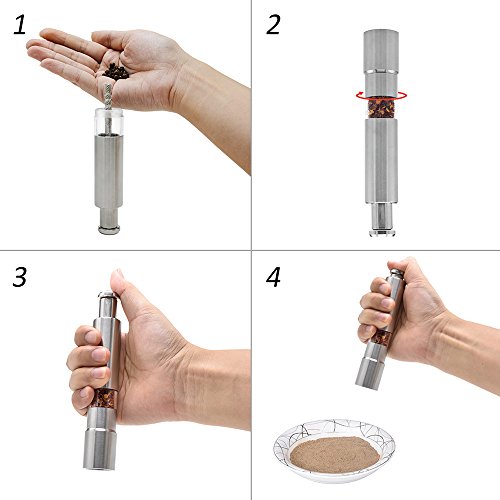 1

2

3

4