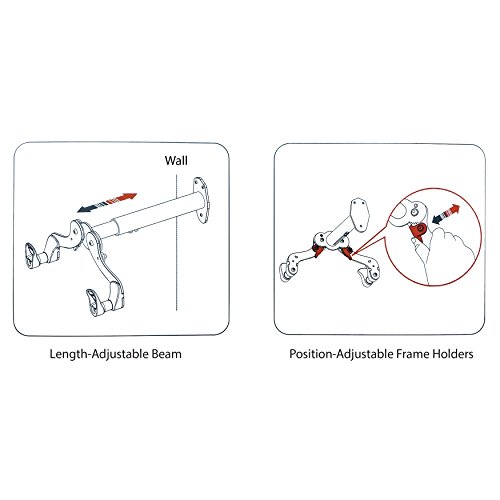 Wall

Length-Adjustable Beam

Position-Adjustable Frame Holders