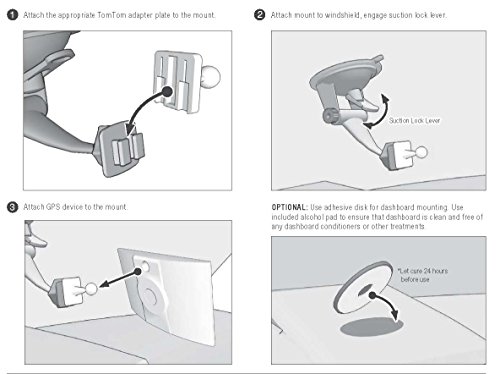 1 Attach the appropriate TomTom adapter plate to the mount.

2 Attach mount to windshield, engage suction lock lever.

Suction Lock Lever

3 Attach GPS device to the mount.

OPTIONAL: Use adhesive disk for dashboard mounting. Use included alcohol pad to ensure that dashboard is clean and free of any dashboard conditioners or other treatments.

*Let cure 24 hours before use