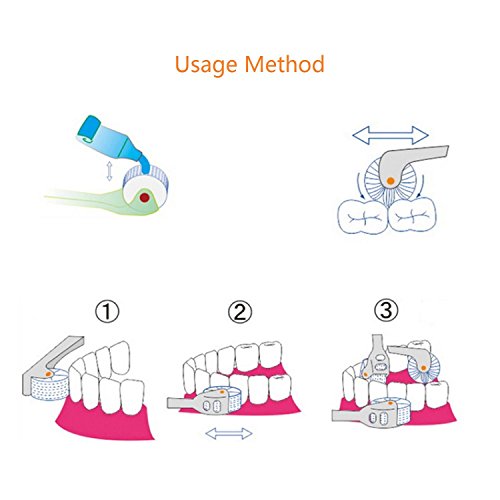 Usage Method

①

②

③